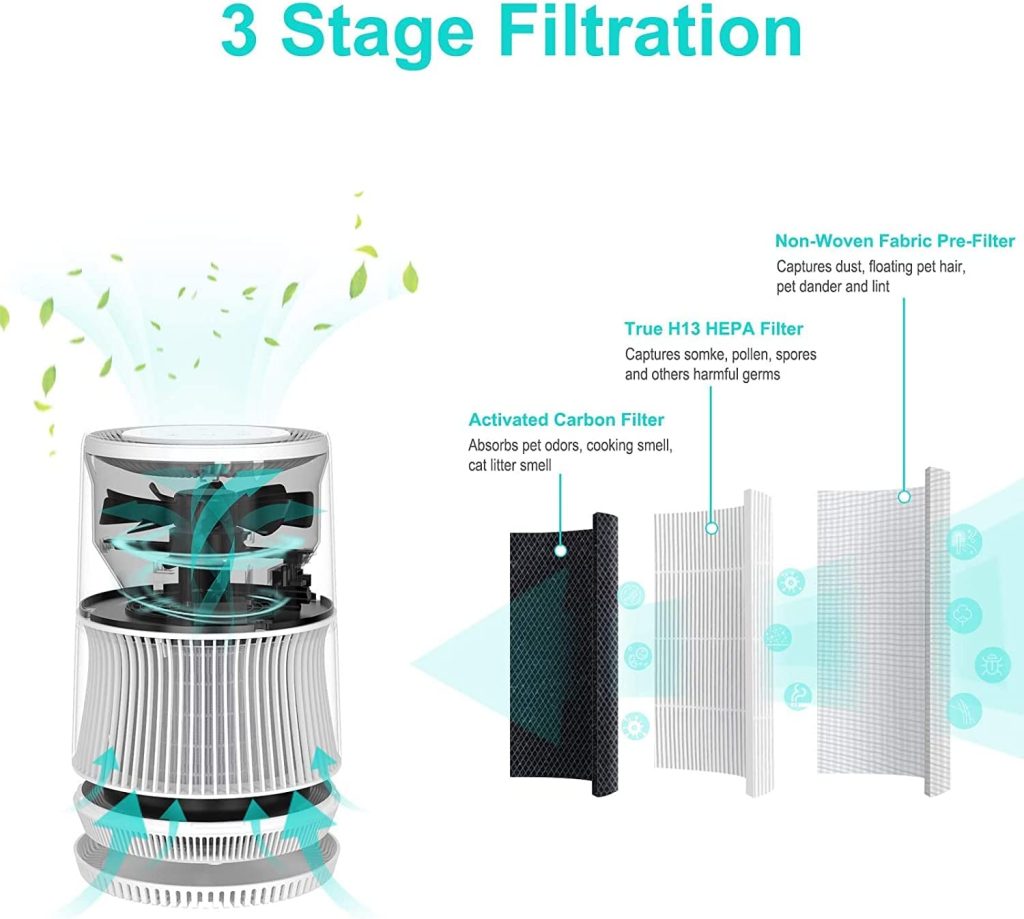 3 Stage Filtration

Non-Woven Fabric Pre-Filter
Captures dust, floating pet hair, pet dander and lint

True H13 HEPA Filter
Captures somke, pollen, spores and others harmful germs

Activated Carbon Filter
Absorbs pet odors, cooking smell, cat litter smell